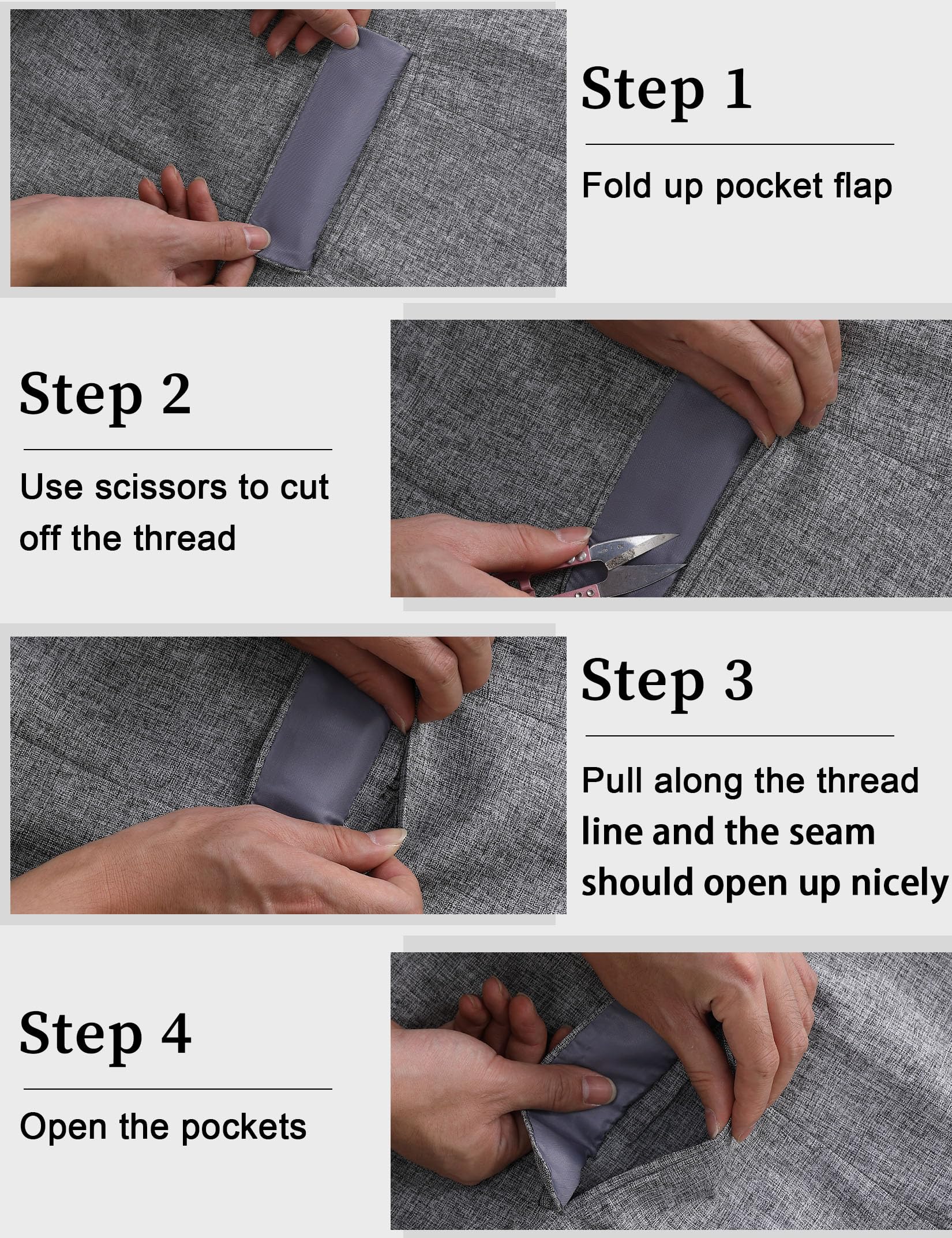 Step 1

Fold up pocket flap

Step 2

Use scissors to cut off the thread

Step 3

Pull along the thread line and the seam should open up nicely

Step 4

Open the pockets